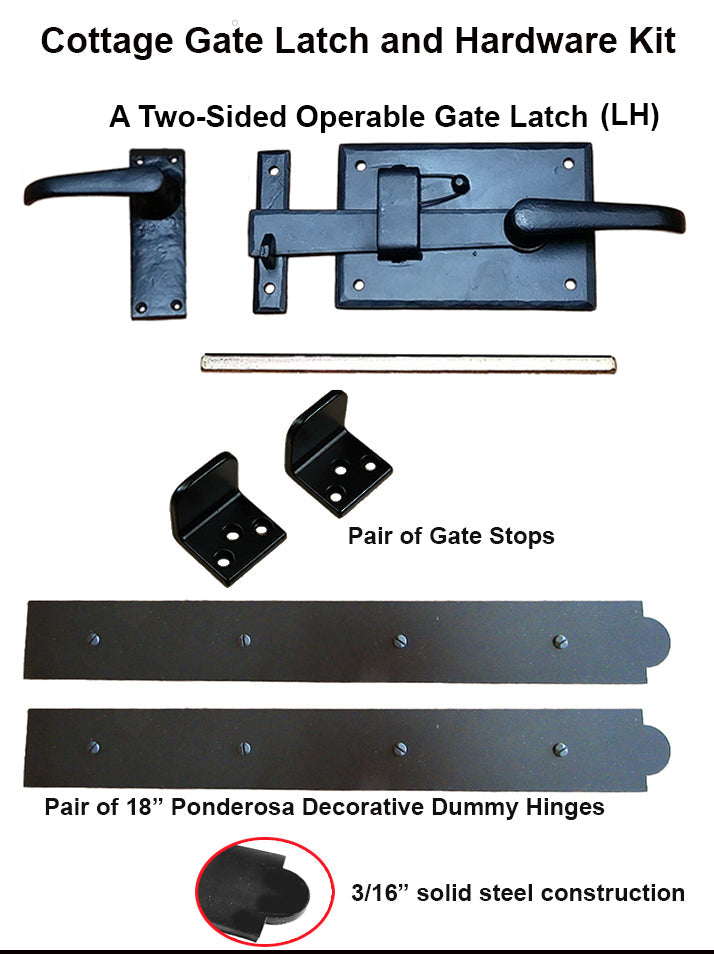 Cottage Gate Latch and Hardware Kit

A Two-Sided Operable Gate Latch (LH)

Pair of Gate Stops

Pair of 18” Ponderosa Decorative Dummy Hinges

3/16” solid steel construction