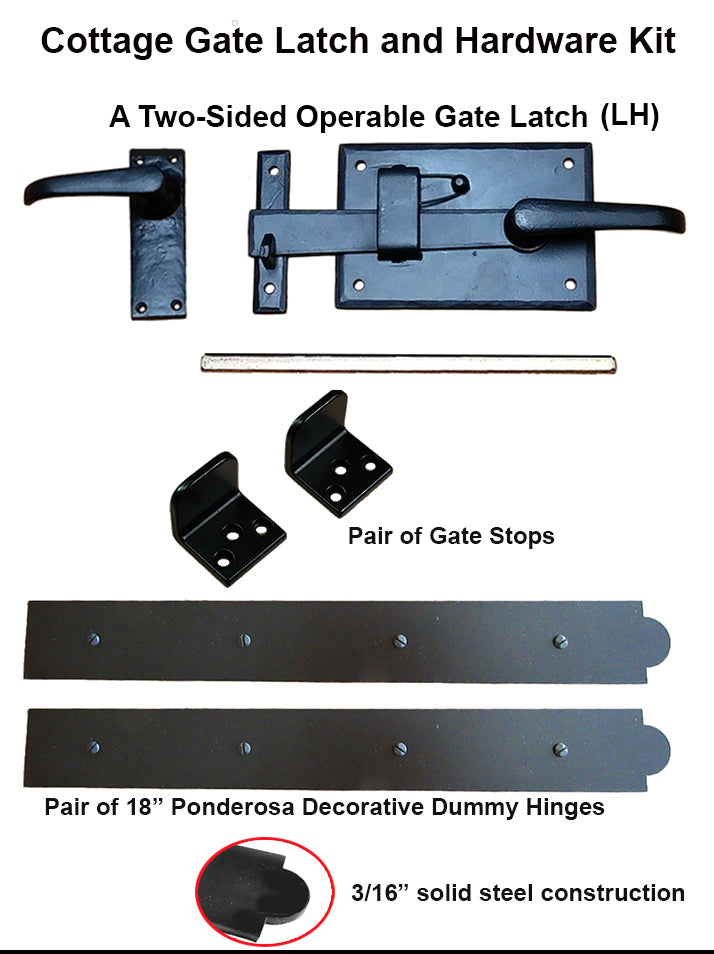 Cottage Gate Latch and Hardware Kit

A Two-Sided Operable Gate Latch (LH)

Pair of Gate Stops

Pair of 18” Ponderosa Decorative Dummy Hinges

3/16” solid steel construction