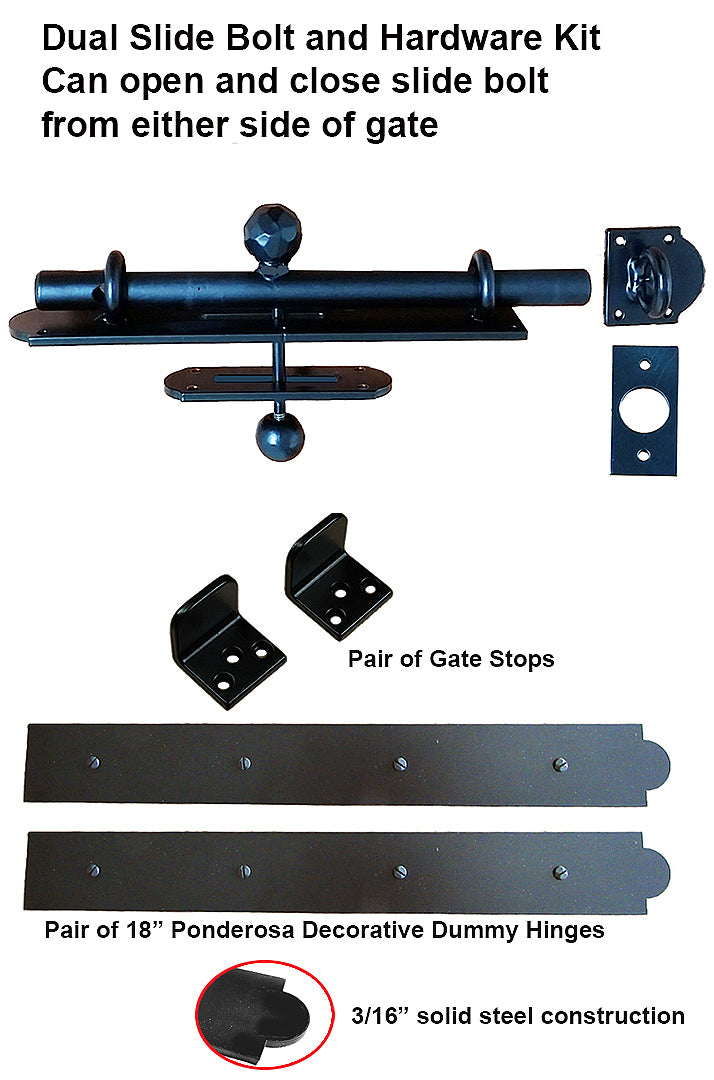 Dual Slide Bolt and Hardware Kit
Can open and close slide bolt from either side of gate

Pair of Gate Stops

Pair of 18” Ponderosa Decorative Dummy Hinges

3/16” solid steel construction