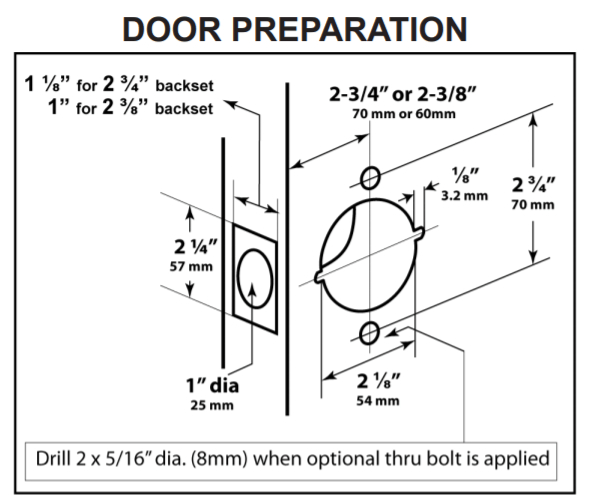 DOOR PREPARATION

1 ⅛" for 2 ¾" backset
1" for 2 ⅜" backset

2-3/4" or 2-3/8"
70 mm or 60mm

⅛"
3.2 mm

2 ¾"
70 mm

2 ¼"
57 mm

1" dia
25 mm

2 ⅛"
54 mm

Drill 2 x 5/16" dia. (8mm) when optional thru bolt is applied