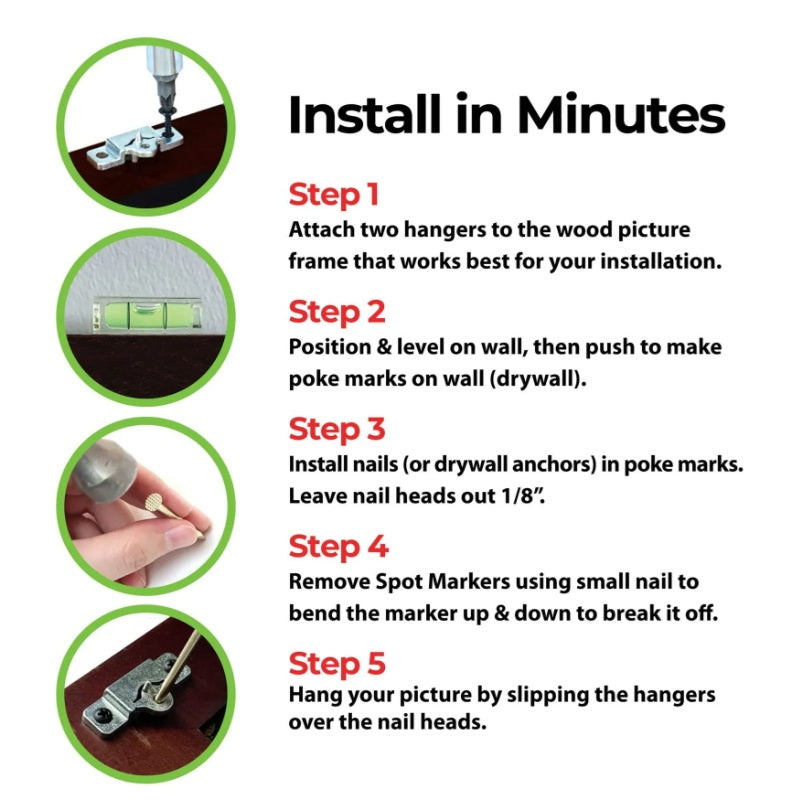 Install in Minutes

Step 1
Attach two hangers to the wood picture frame that works best for your installation.

Step 2
Position & level on wall, then push to make poke marks on wall (drywall).

Step 3
Install nails (or drywall anchors) in poke marks. Leave nail heads out 1/8".

Step 4
Remove Spot Markers using small nail to bend the marker up & down to break it off.

Step 5
Hang your picture by slipping the hangers over the nail heads.